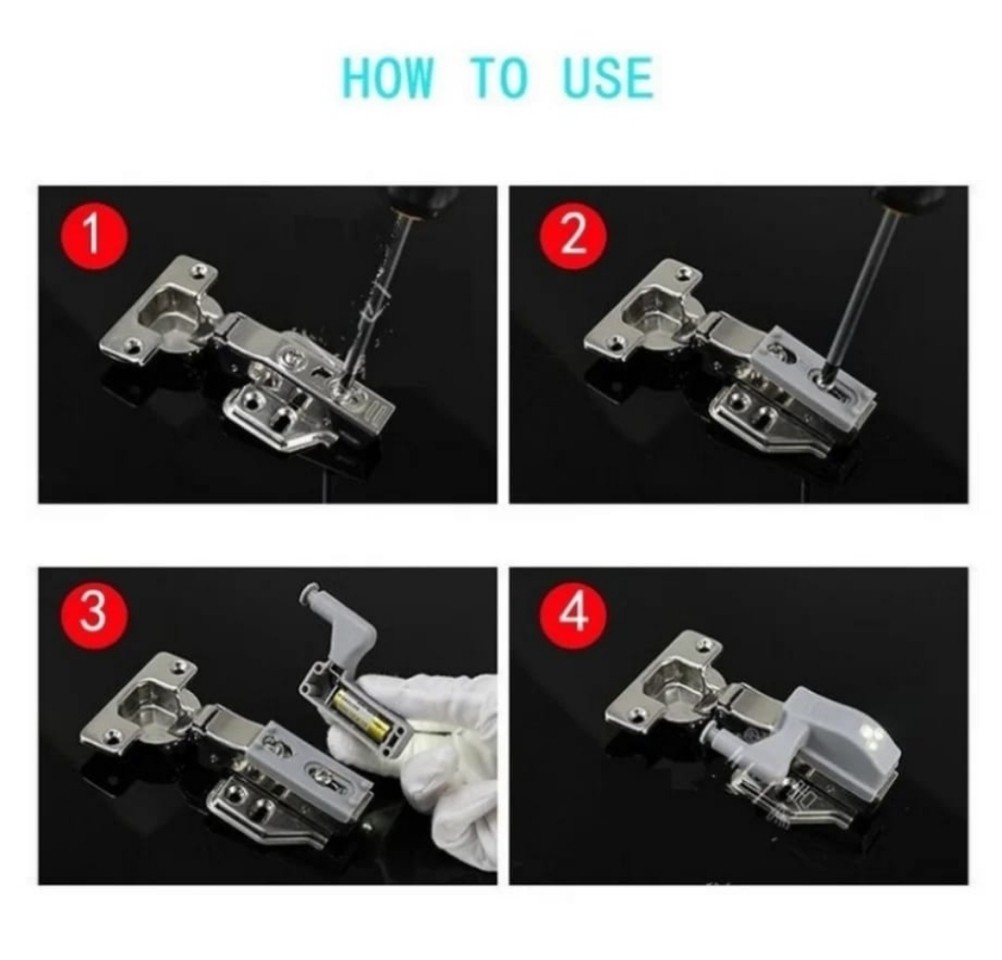 HOW TO USE

1

2

3

4