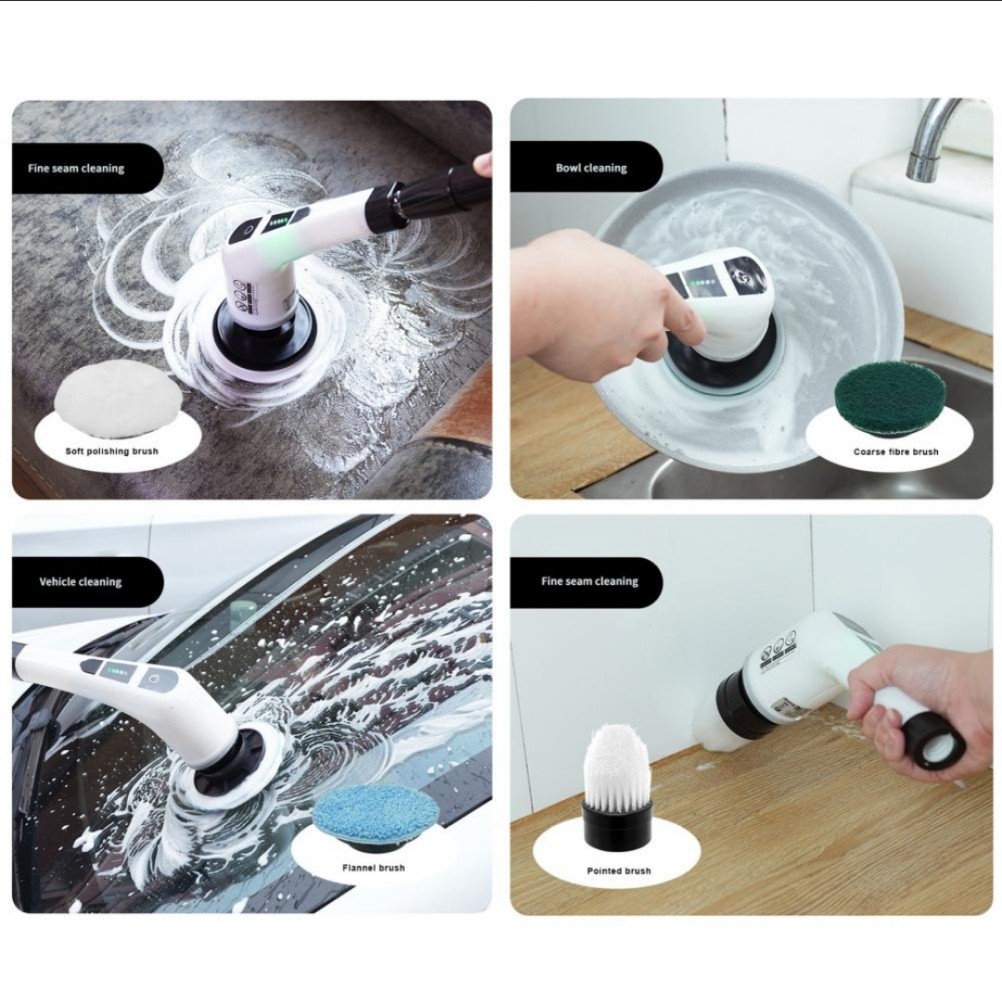 Fine seam cleaning

Soft polishing brush

Bowl cleaning

Coarse fibre brush

Vehicle cleaning

Flannel brush

Fine seam cleaning

Pointed brush